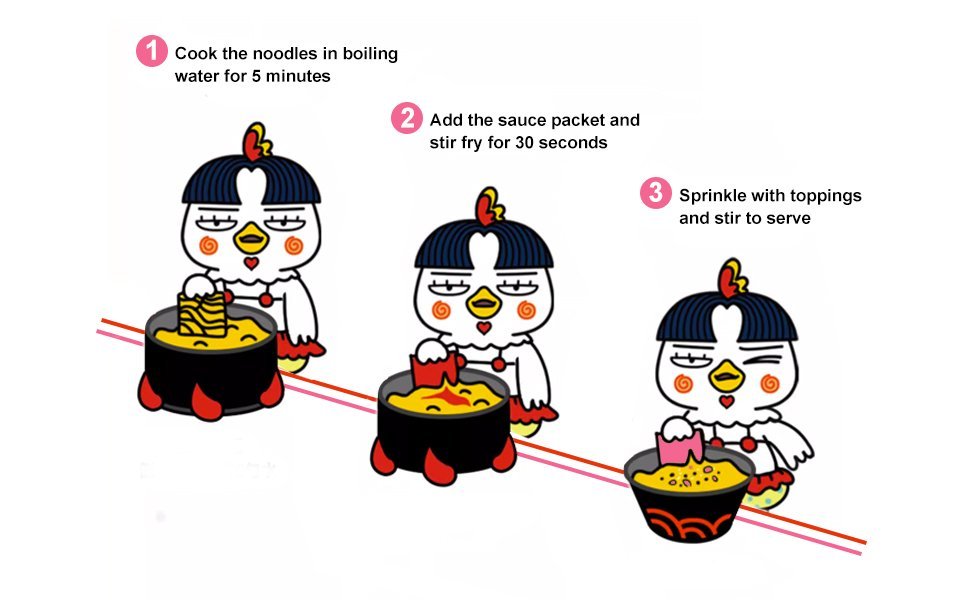 1 Cook the noodles in boiling water for 5 minutes

2 Add the sauce packet and stir fry for 30 seconds

3 Sprinkle with toppings and stir to serve